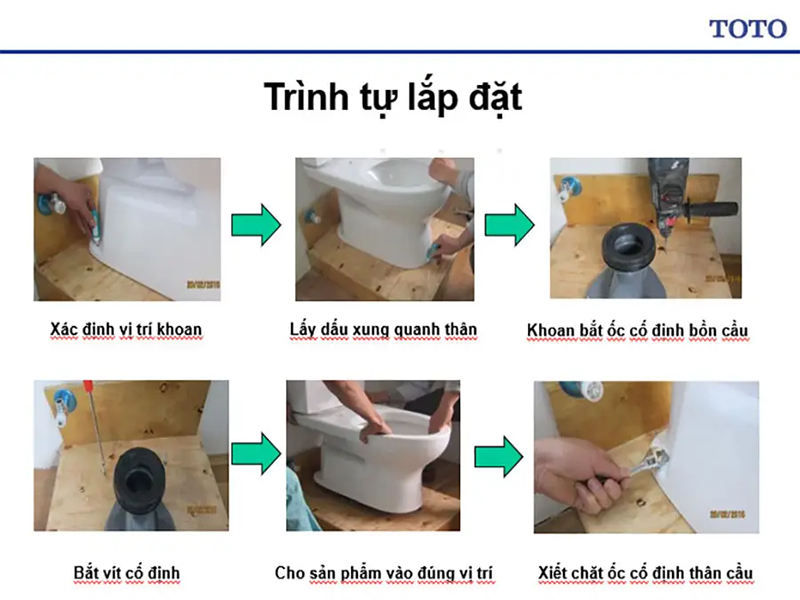 TOTO

Trình tự lắp đặt

Xác định vị trí khoan

Lấy dấu xung quanh thân

Khoan bắt ốc cố định bồn cầu

Bắt vít cố định

Cho sản phẩm vào đúng vị trí

Xiết chặt ốc cố định thân cầu