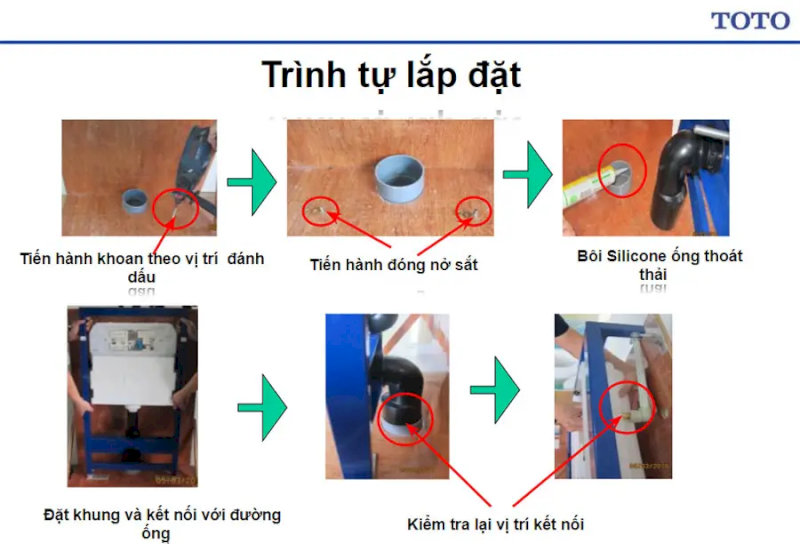 TOTO

Trình tự lắp đặt

Tiến hành khoan theo vị trí đánh dấu

Tiến hành đóng nở sắt

Bôi Silicone ống thoát thải

Đặt khung và kết nối với đường ống

Kiểm tra lại vị trí kết nối