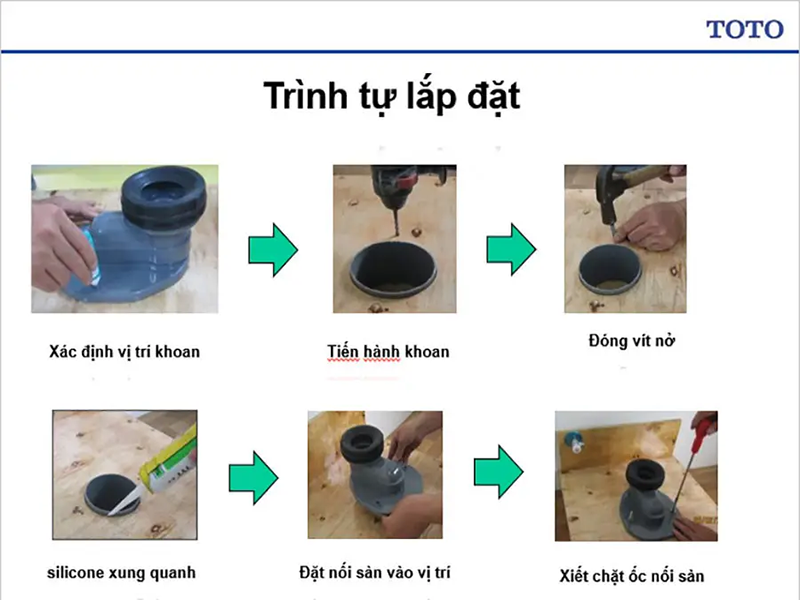 TOTO

Trình tự lắp đặt

Xác định vị trí khoan

Tiến hành khoan

Đóng vít nở

silicone xung quanh

Đặt nối sàn vào vị trí

Xiết chặt ốc nối sàn